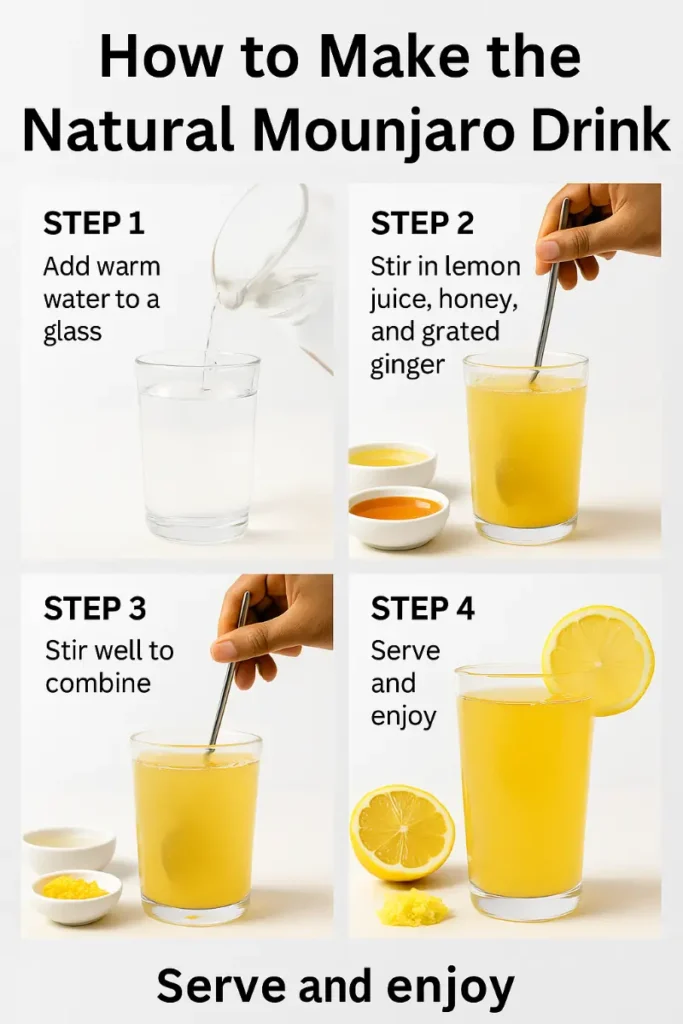 How to Make the Natural Mounjaro Drink

STEP 1
Add warm water to a glass

STEP 2
Stir in lemon juice, honey, and grated ginger

STEP 3
Stir well to combine

STEP 4
Serve and enjoy

Serve and enjoy