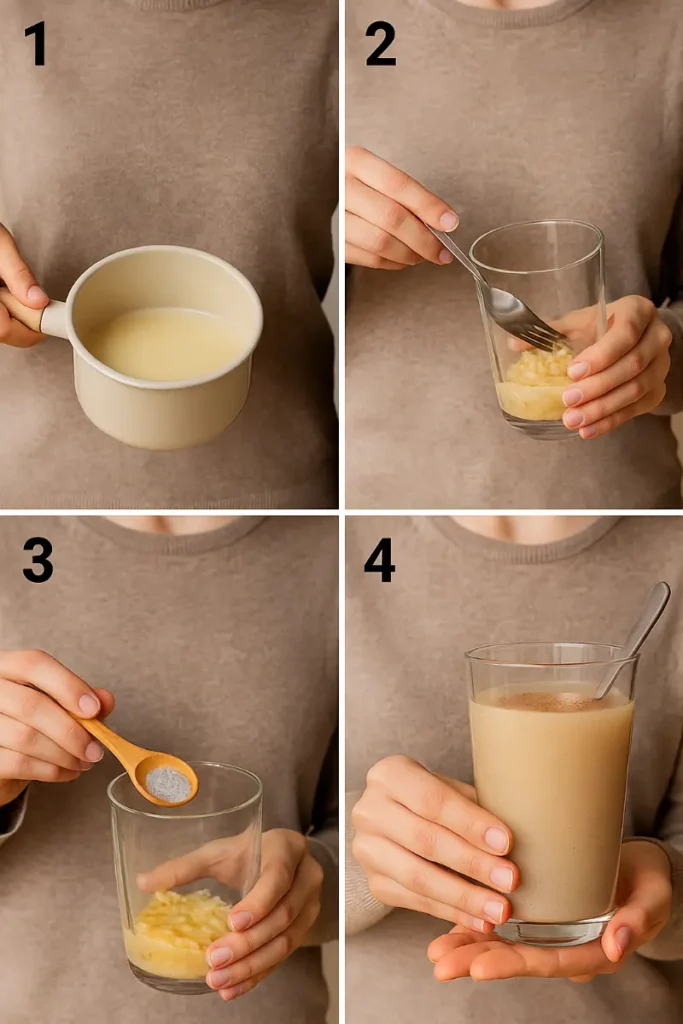 1

2

3

4