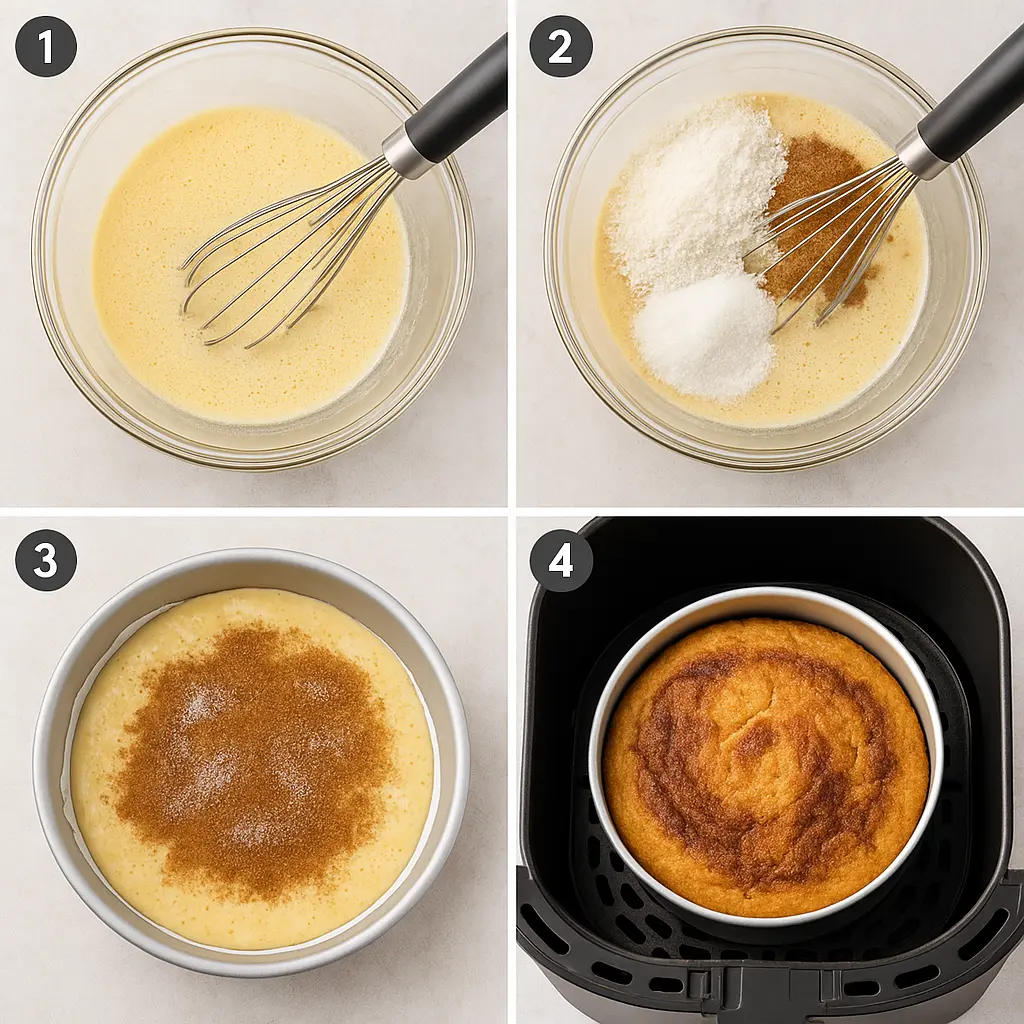 1

2

3

4